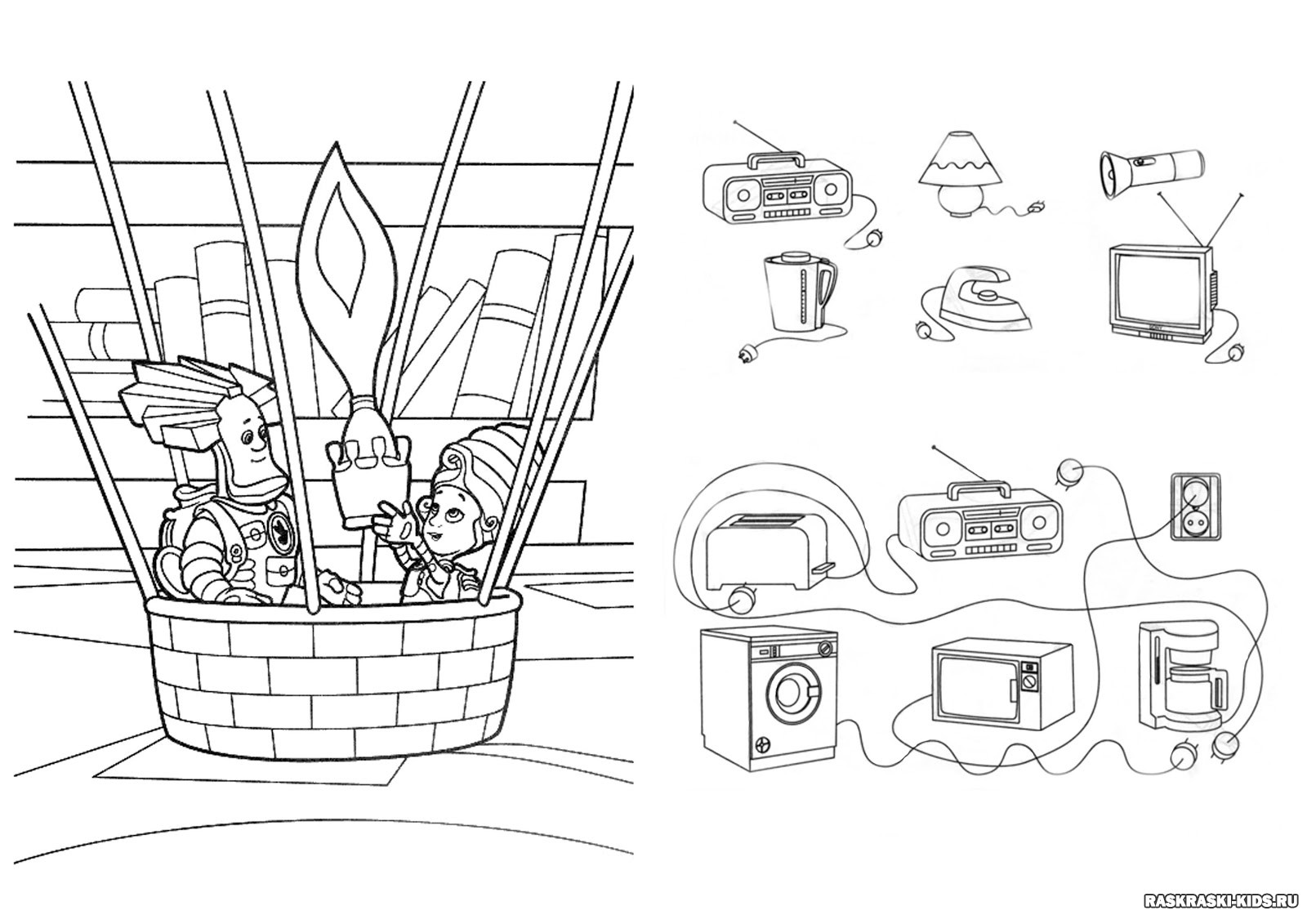 RASKRASKI-KIDS.RU